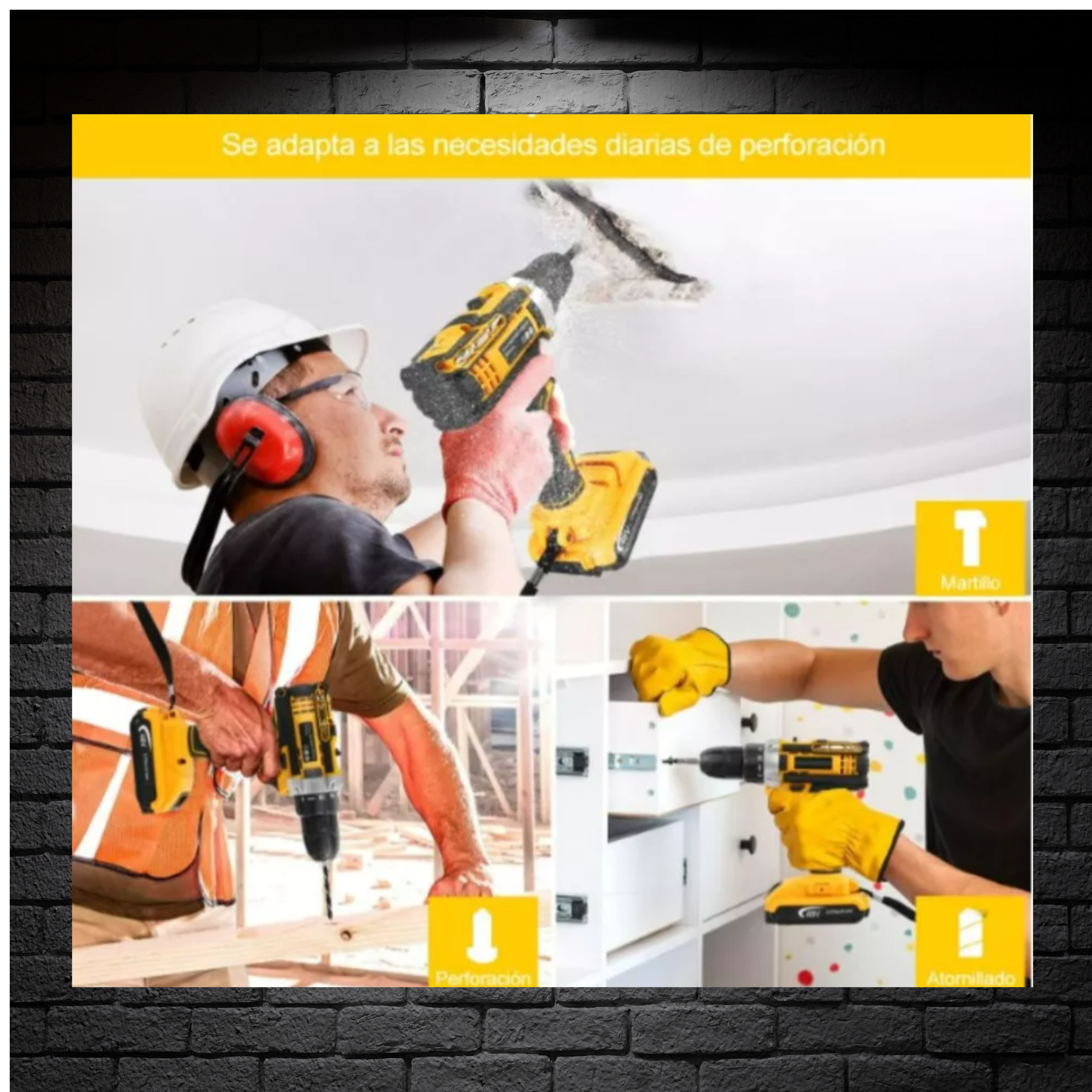 Se adapta a las necesidades diarias de perforación

Martillo

Perforación

Atornillado