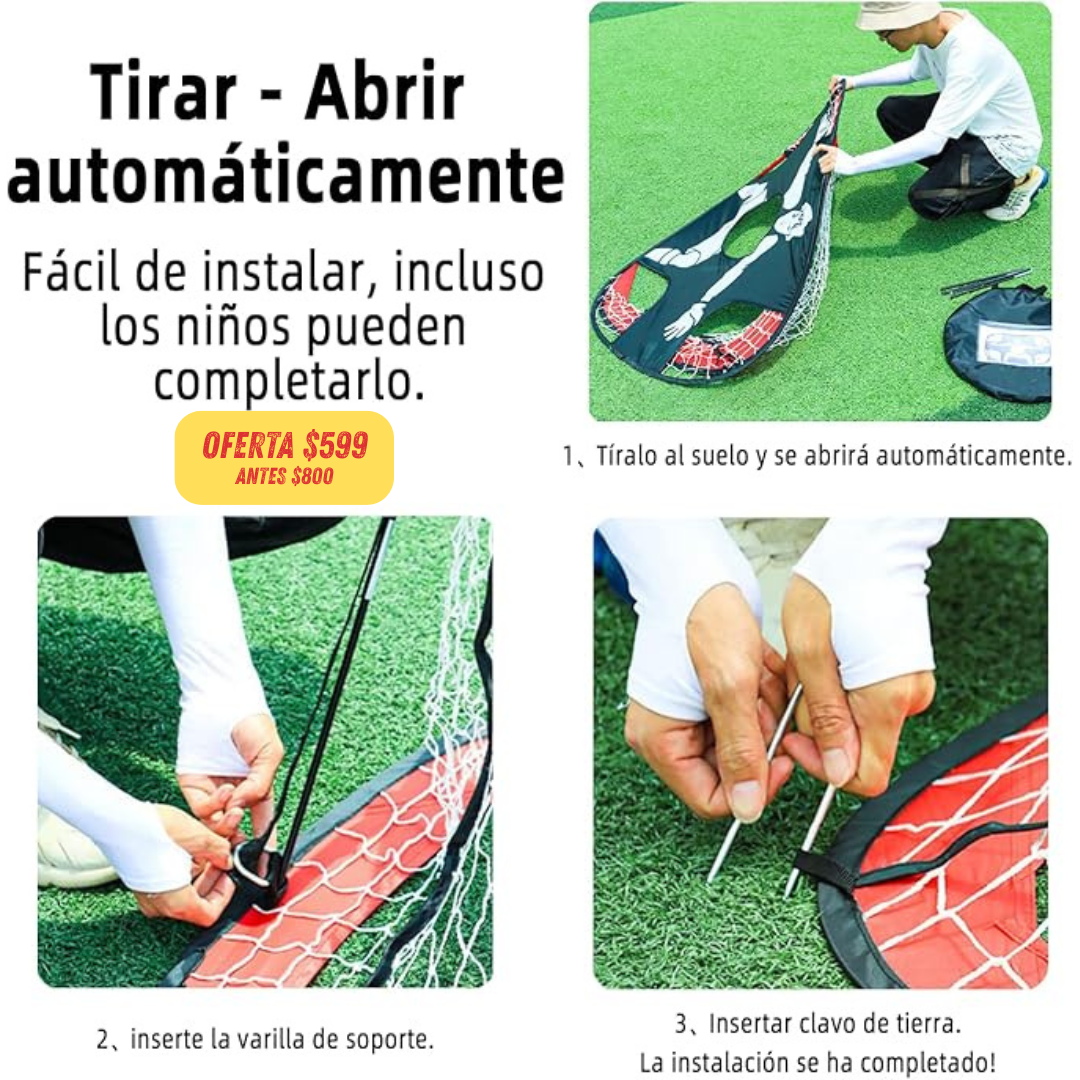 Tirar - Abrir automáticamente

Fácil de instalar, incluso los niños pueden completarlo.

OFERTA $599
ANTES $800

1、Tíralo al suelo y se abrirá automáticamente.

2、inserte la varilla de soporte.

3、Insertar clavo de tierra.
La instalación se ha completado!